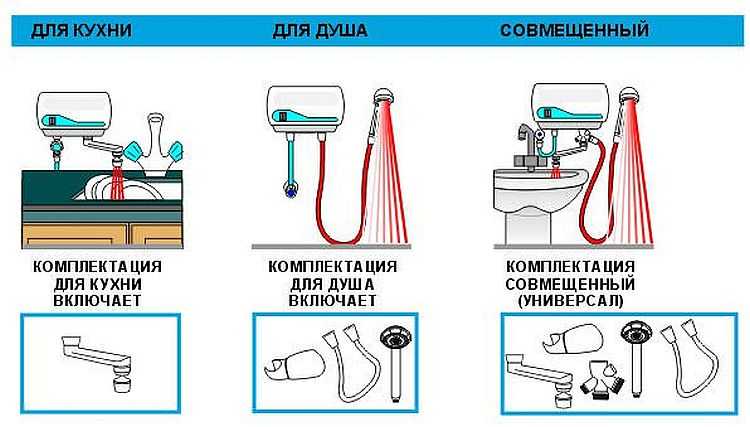 ДЛЯ КУХНИ ДЛЯ ДУША СОВМЕЩЕННЫЙ

КОМПЛЕКТАЦИЯ ДЛЯ КУХНИ ВКЛЮЧАЕТ

КОМПЛЕКТАЦИЯ ДЛЯ ДУША ВКЛЮЧАЕТ

КОМПЛЕКТАЦИЯ СОВМЕЩЕННЫЙ (УНИВЕРСАЛ)