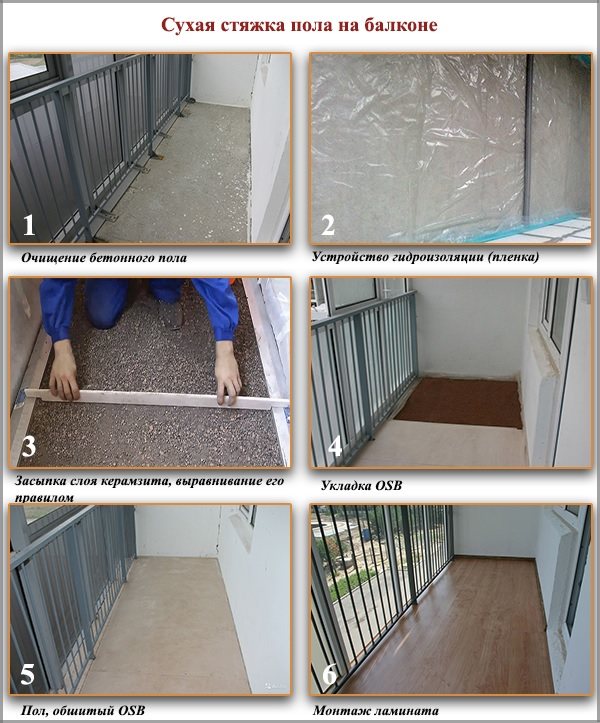 Сухая стяжка пола на балконе

1
Очищение бетонного пола

2
Устройство гидроизоляции (пленка)

3
Засыпка слоя керамзита, выравнивание его правилом

4
Укладка OSB

5
Пол, обшитый OSB

6
Монтаж ламината