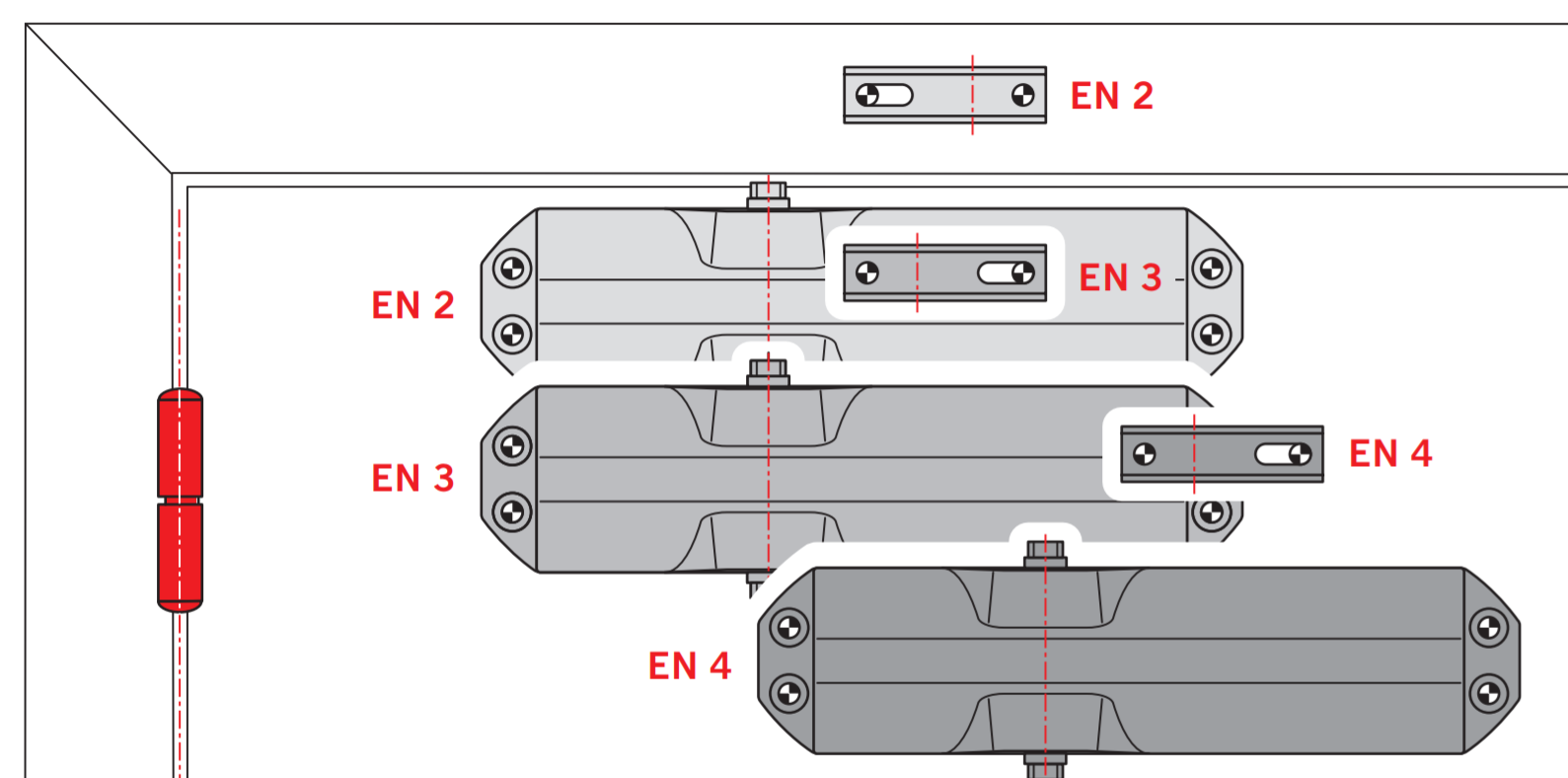 EN 2

EN 3

EN 2

EN 4

EN 3

EN 4