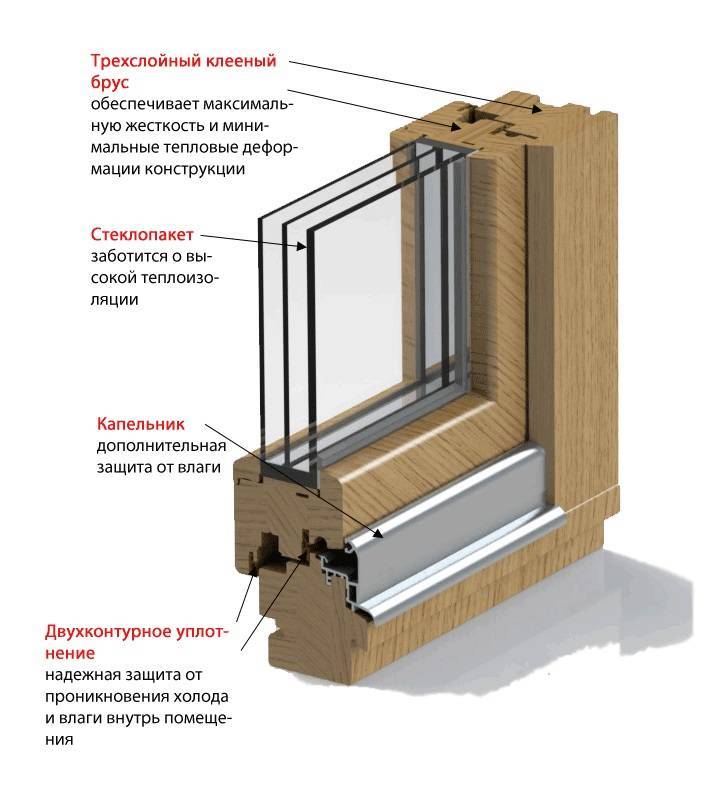 Трехслойный клееный брус
обеспечивает максимальную жесткость и минимальные тепловые деформации конструкции

Стеклопакет
заботится о высокой теплоизоляции

Капельник
дополнительная защита от влаги

Двухконтурное уплотнение
надежная защита от проникновения холода и влаги внутрь помещения