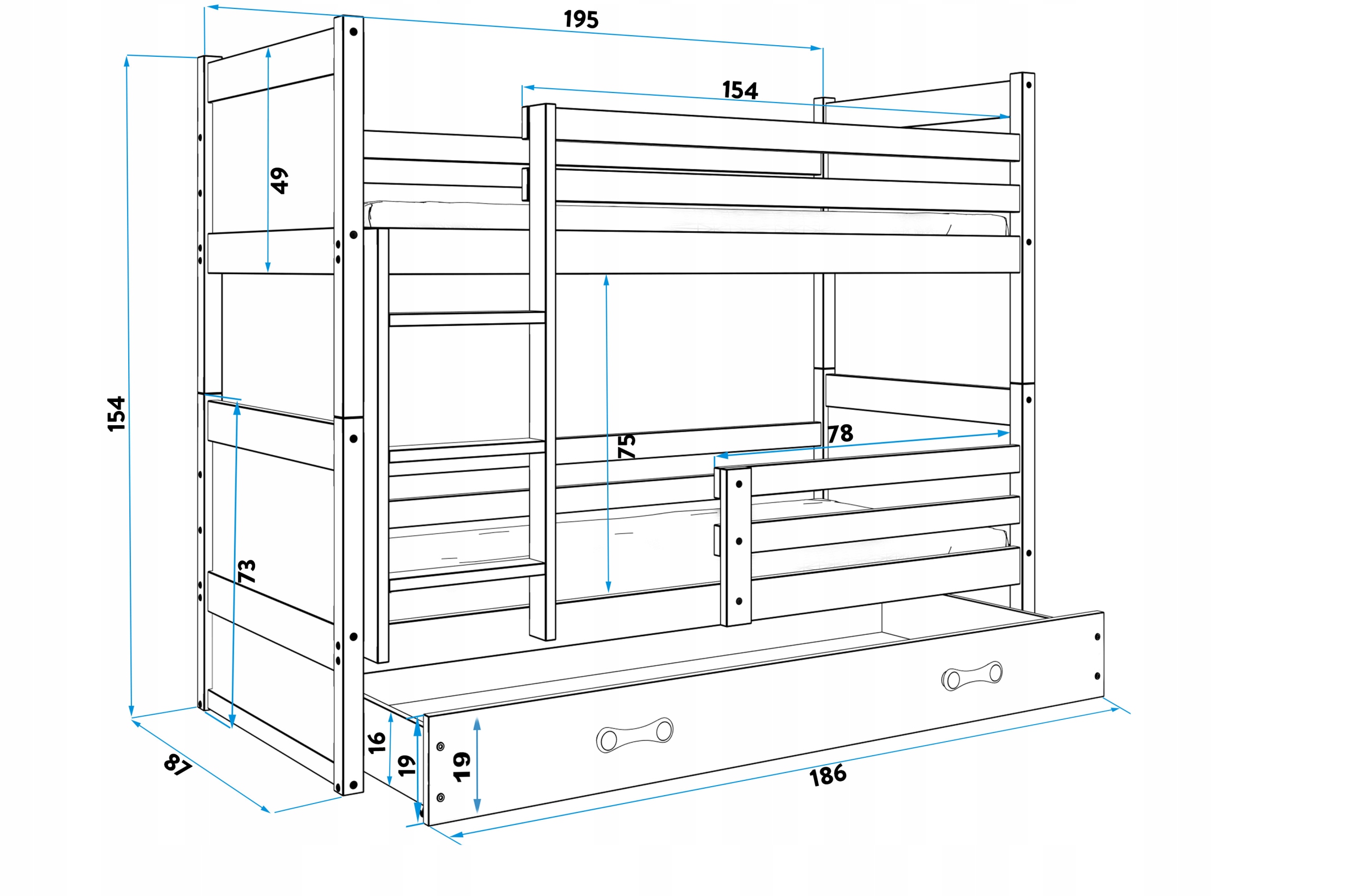 195
154
49
154
75
78
73
87
16
19
19
186