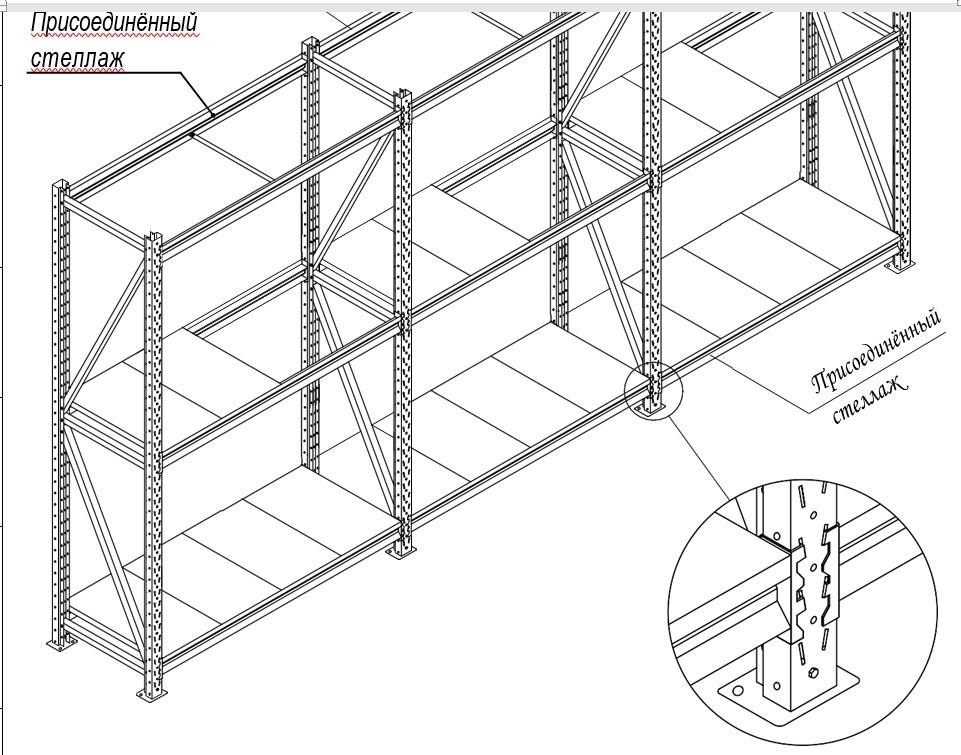 Присоединённый стеллаж

Присоединённый стеллаж