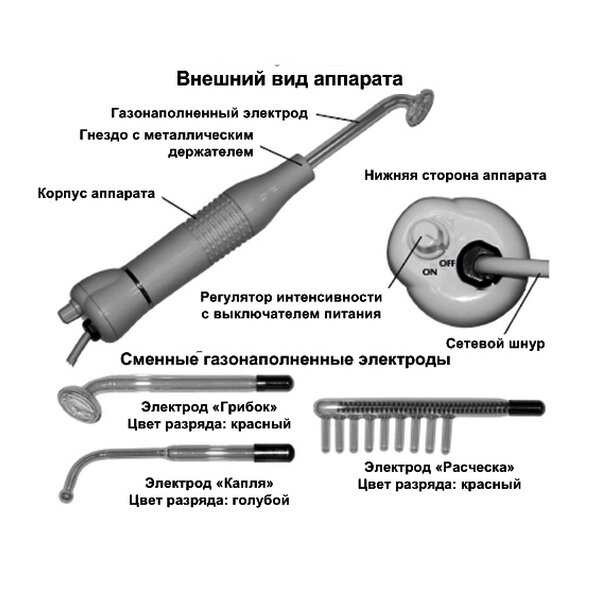 Внешний вид аппарата

Газонаполненный электрод

Гнездо с металлическим держателем

Корпус аппарата

Нижняя сторона аппарата

ON OFF

Регулятор интенсивности с выключателем питания

Сетевой шнур

Сменные газонаполненные электроды

Электрод «Грибок»
Цвет разряда: красный

Электрод «Капля»
Цвет разряда: голубой

Электрод «Расческа»
Цвет разряда: красный