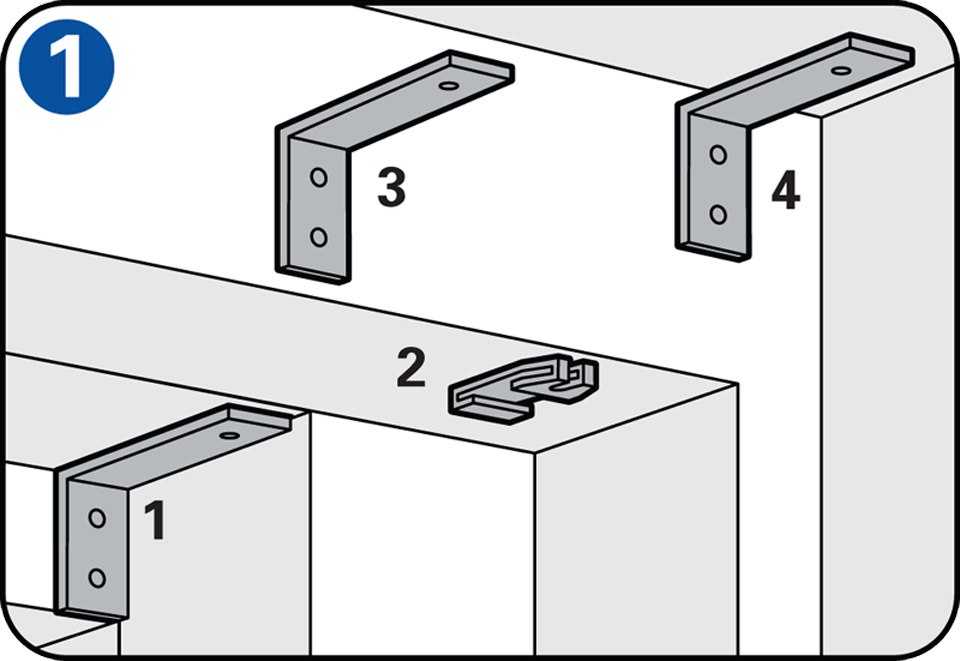 1

3

4

2

1