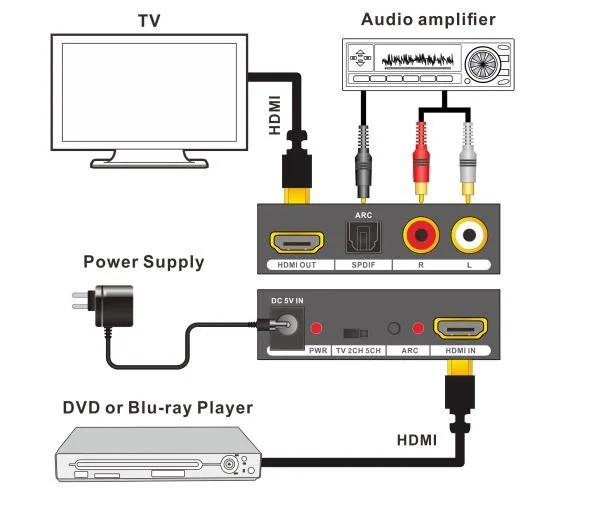 TV

Audio amplifier

HDMI

ARC

HDMI OUT
SPDIF
R
L

Power Supply

DC 5V IN

PWR
TV 2CH 5CH
ARC
HDMI IN

DVD or Blu-ray Player

HDMI